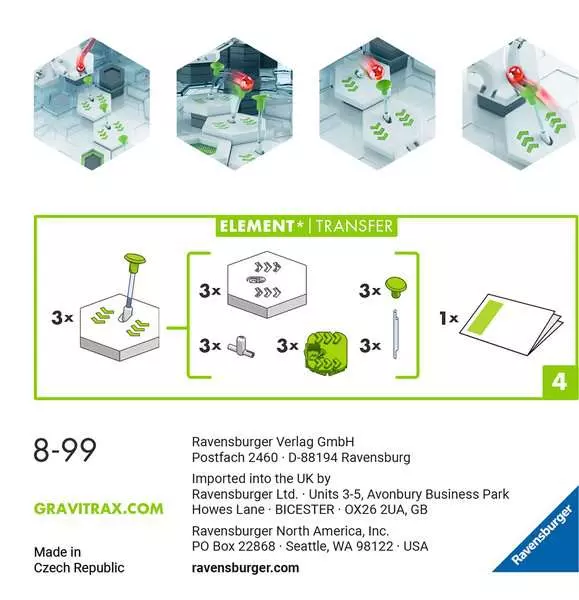 ELEMENT* | TRANSFER

3×

3×

3×

3×

3×

3×

1×

4

8-99

GRAVITRAX.COM

Made in
Czech Republic

Ravensburger Verlag GmbH
Postfach 2460 · D-88194 Ravensburg

Imported into the UK by
Ravensburger Ltd. · Units 3-5, Avonbury Business Park
Howes Lane · BICESTER · OX26 2UA, GB

Ravensburger North America, Inc.
PO Box 22868 · Seattle, WA 98122 · USA

ravensburger.com

Ravensburger