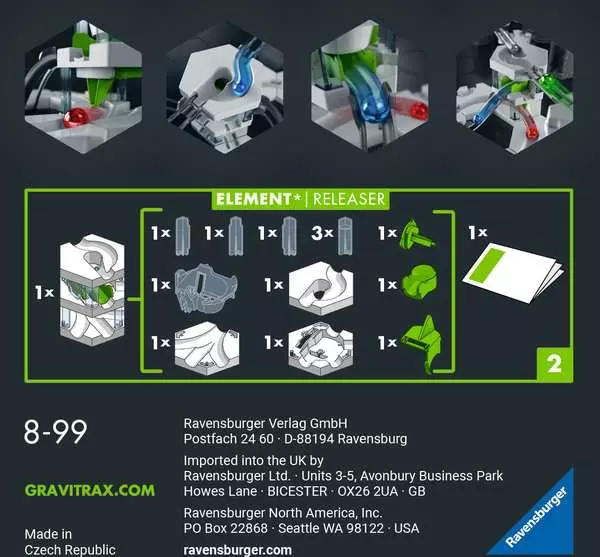 ELEMENT* | RELEASER

1× 1× 1× 1× 3× 1×
1× 1× 1×
1× 1× 1×
1×

2

8-99

GRAVITRAX.COM

Made in Czech Republic

Ravensburger Verlag GmbH
Postfach 24 60 · D-88194 Ravensburg

Imported into the UK by
Ravensburger Ltd. · Units 3-5, Avonbury Business Park
Howes Lane · BICESTER · OX26 2UA · GB

Ravensburger North America, Inc.
PO Box 22868 · Seattle WA 98122 · USA

ravensburger.com

Ravensburger