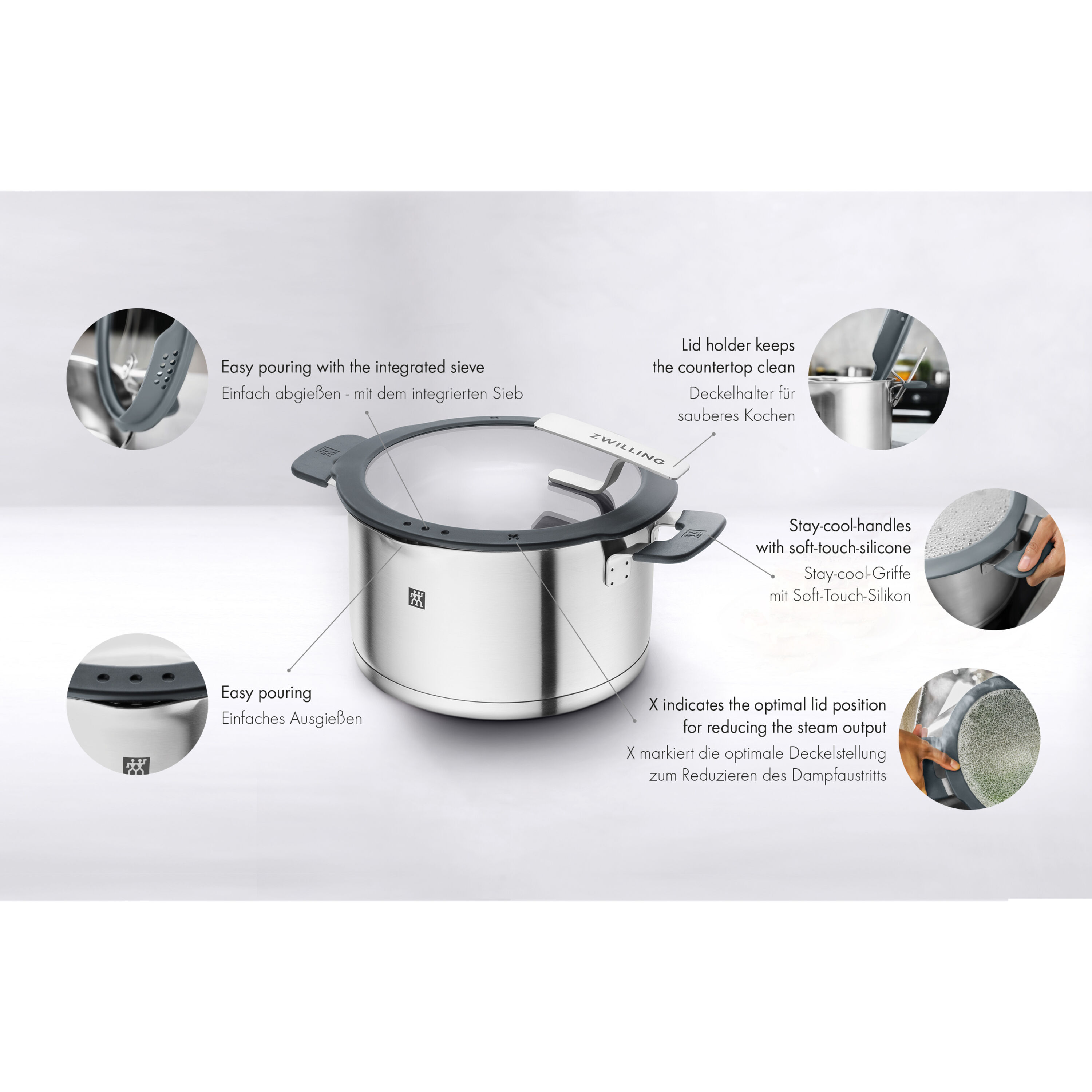 Easy pouring with the integrated sieve
Einfach abgießen - mit dem integrierten Sieb

Lid holder keeps the countertop clean
Deckelhalter für sauberes Kochen

ZWILLING

Stay-cool-handles with soft-touch-silicone
Stay-cool-Griffe mit Soft-Touch-Silikon

Easy pouring
Einfaches Ausgießen

X indicates the optimal lid position for reducing the steam output
X markiert die optimale Deckelstellung zum Reduzieren des Dampfaustritts