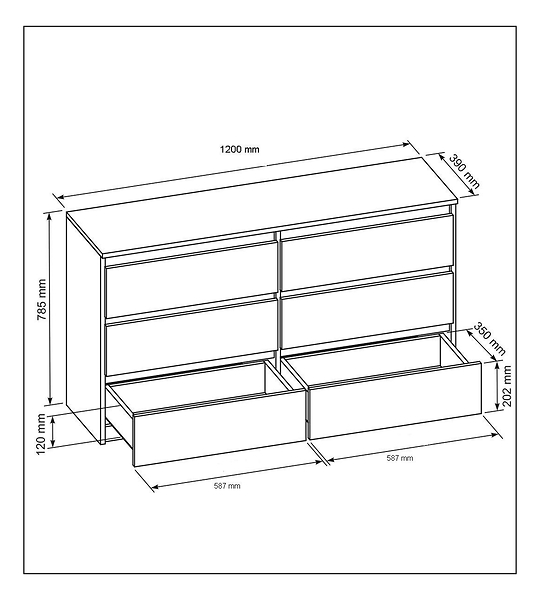 1200 mm
390 mm
785 mm
350 mm
202 mm
120 mm
587 mm
587 mm