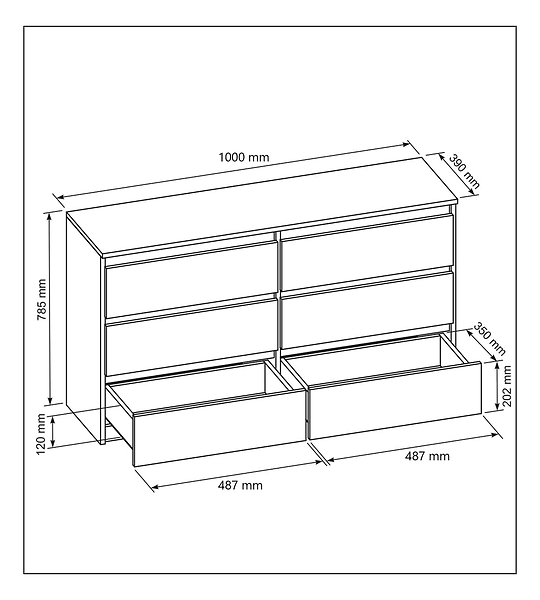 1000 mm
390 mm
785 mm
350 mm
202 mm
120 mm
487 mm
487 mm