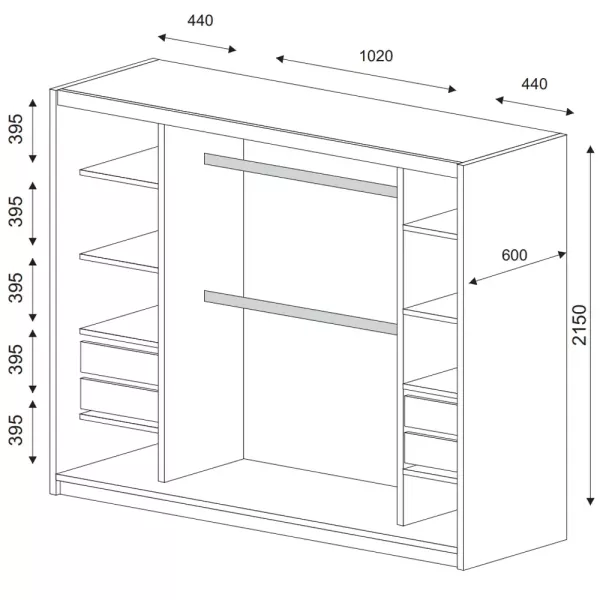 440
1020
440
395
395
395
395
395
600
2150