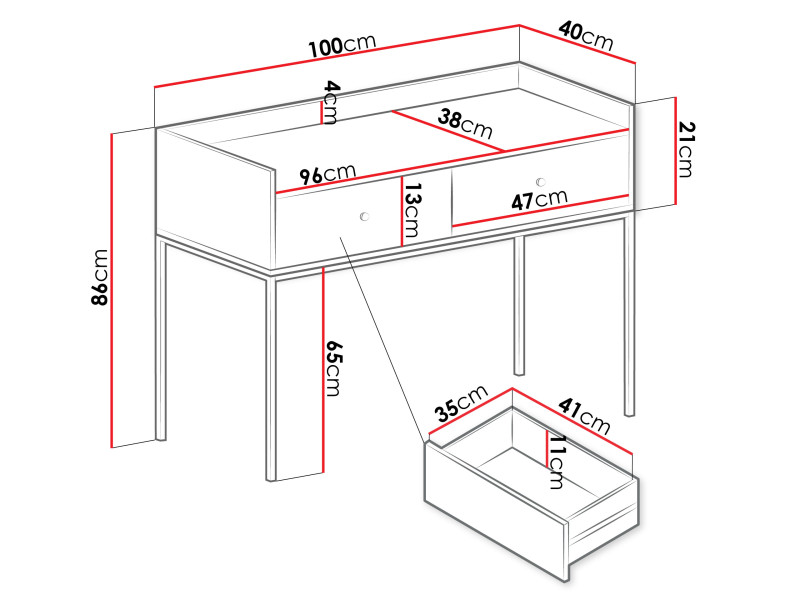 100cm
40cm
4cm
38cm
21cm
96cm
13cm
47cm
86cm
65cm
35cm
41cm
11cm