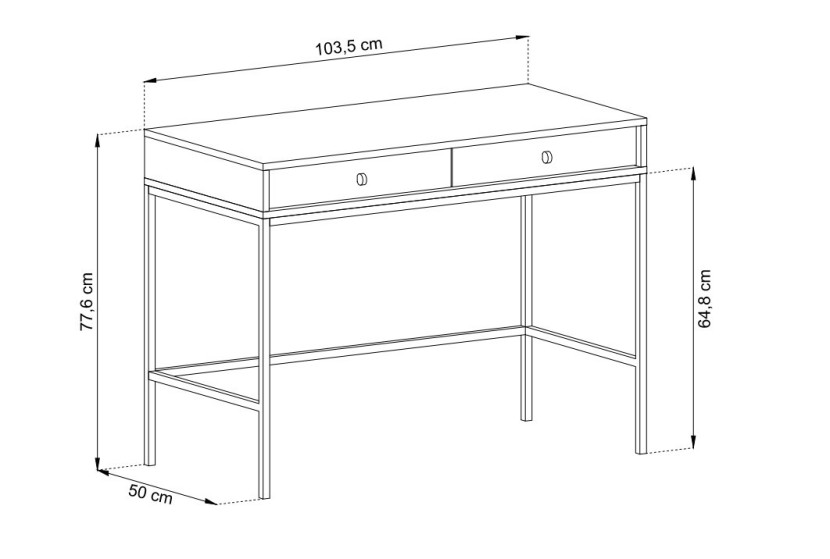 103,5 cm

77,6 cm

64,8 cm

50 cm