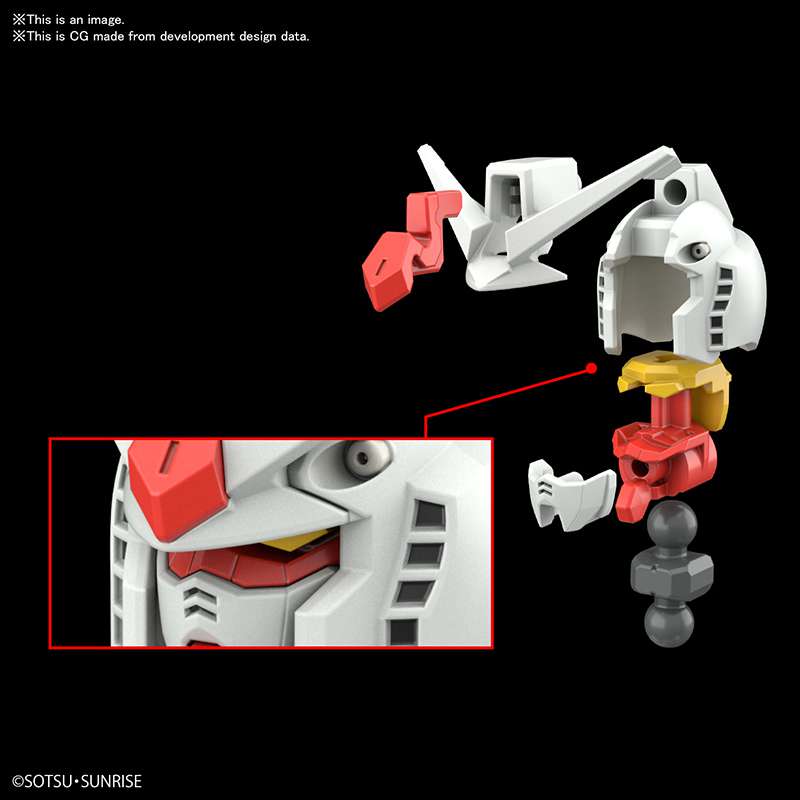 ※This is an image.
※This is CG made from development design data.

©SOTSU･SUNRISE