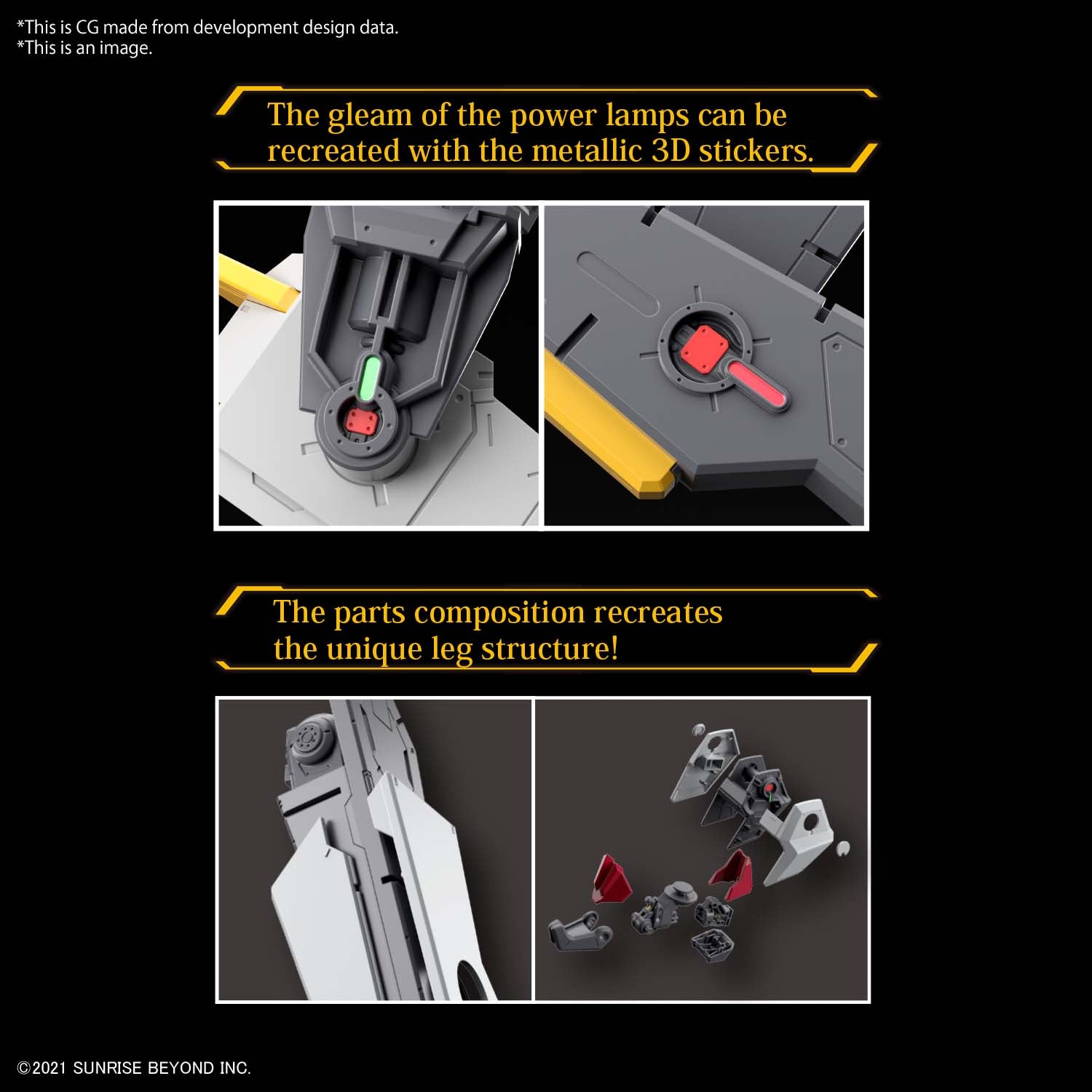 *This is CG made from development design data.
*This is an image.

The gleam of the power lamps can be recreated with the metallic 3D stickers.

The parts composition recreates the unique leg structure!

©2021 SUNRISE BEYOND INC.