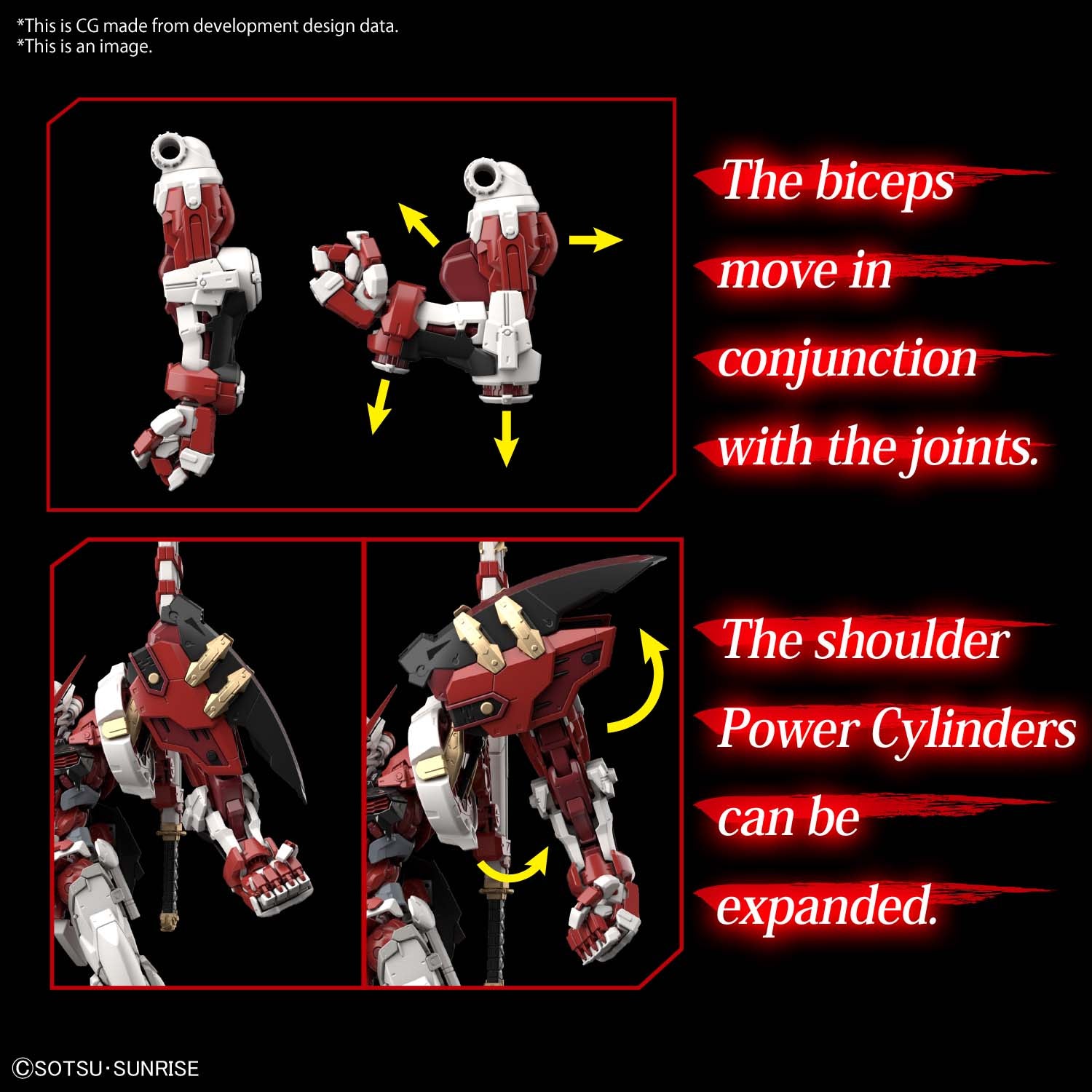 *This is CG made from development design data.
*This is an image.

The biceps move in conjunction with the joints.

The shoulder Power Cylinders can be expanded.

©SOTSU・SUNRISE