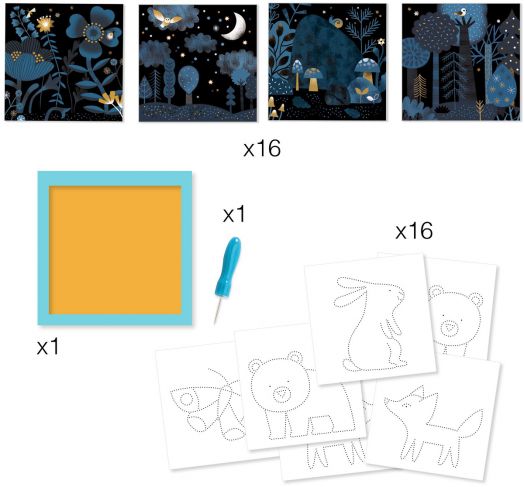 x16

x1

x16

x1