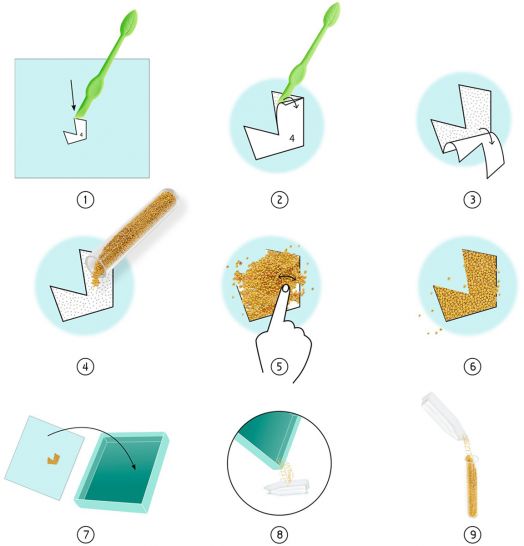 4

4

①

②

③

④

⑤

⑥

⑦

⑧

⑨