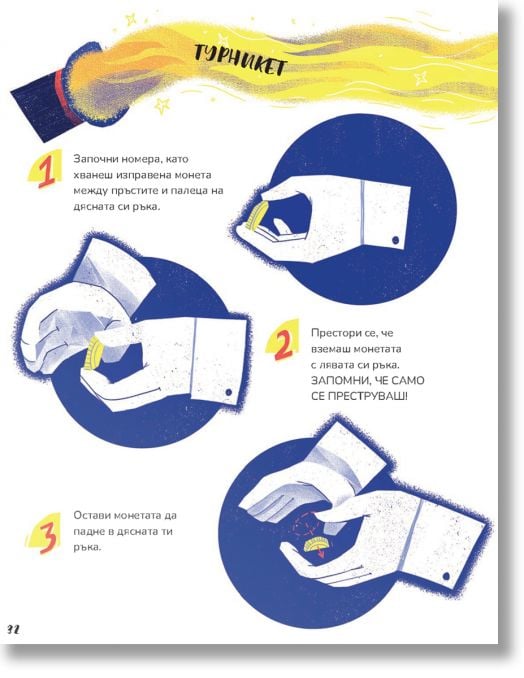 ТУРНИКЕТ

1 Започни номера, като хванеш изправена монета между пръстите и палеца на дясната си ръка.

2 Престори се, че вземаш монетата с лявата си ръка. ЗАПОМНИ, ЧЕ САМО СЕ ПРЕСТРУВАШ!

3 Остави монетата да падне в дясната ти ръка.

32