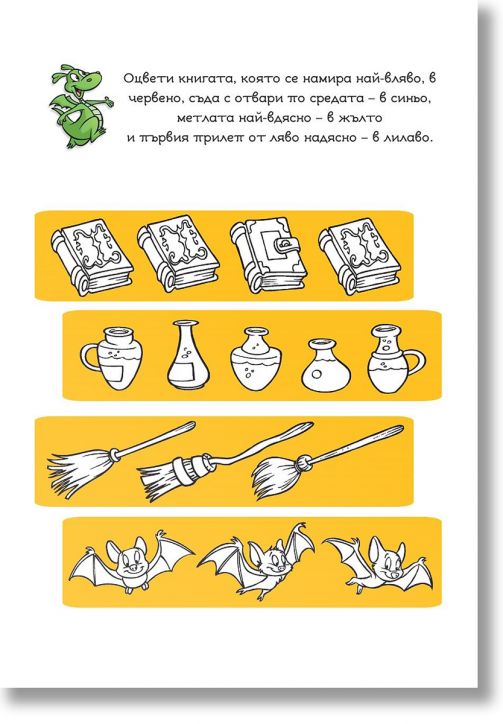 Оцвети книгата, която се намира най-вляво, в червено, съда с отвари по средата – в синьо, метлата най-вдясно – в жълто и първия прилеп от ляво надясно – в лилаво.