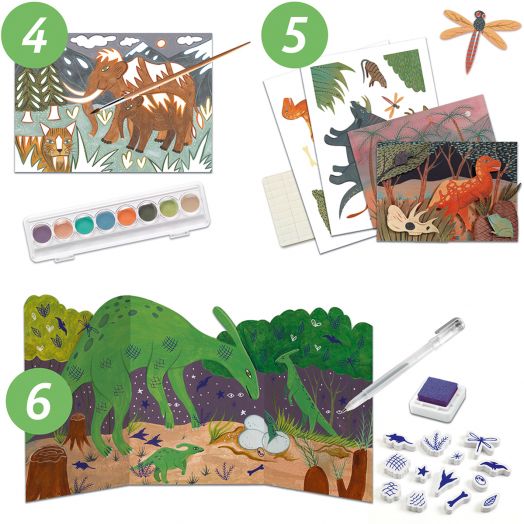 4

5

6