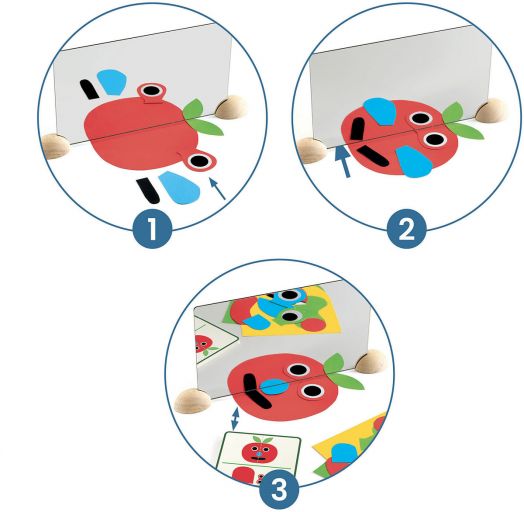 1

2

3