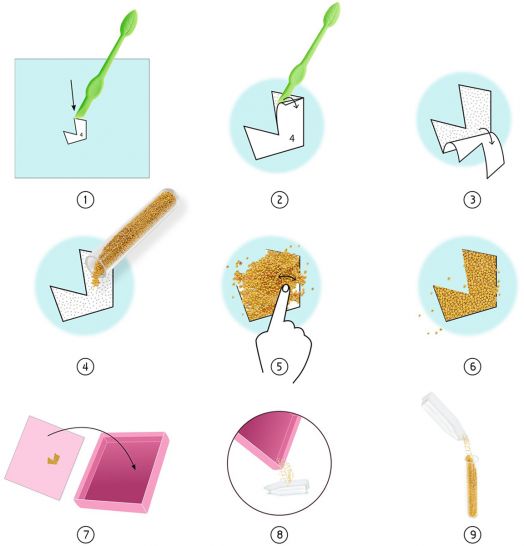 4

4

①

②

③

④

⑤

⑥

⑦

⑧

⑨