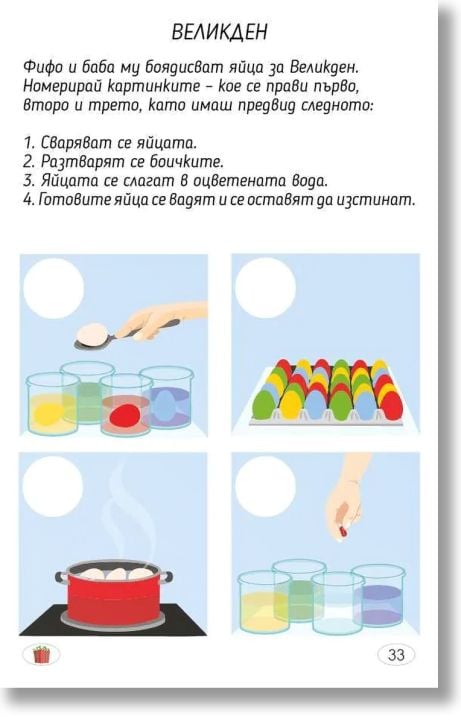 ВЕЛИКДЕН

Фифо и баба му боядисват яйца за Великден. Номерирай картинките – кое се прави първо, второ и трето, като имаш предвид следното:

1. Сваряват се яйцата.
2. Разтварят се боичките.
3. Яйцата се слагат в оцветената вода.
4. Готовите яйца се вадят и се оставят да изстинат.

33