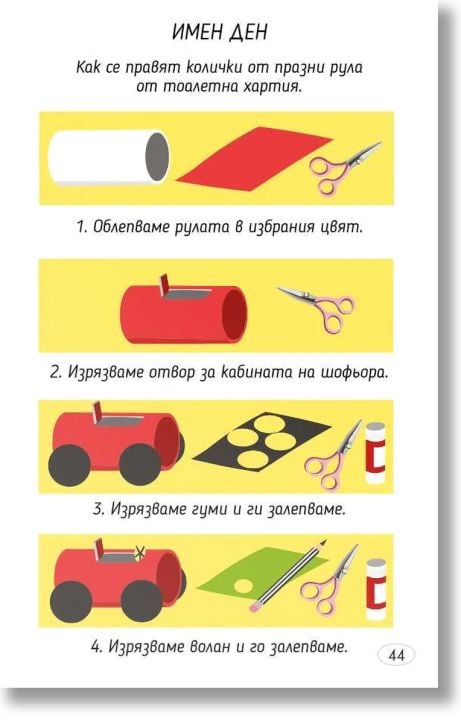 ИМЕН ДЕН

Как се правят колички от празни рула от тоалетна хартия.

1. Облепваме рулата в избрания цвят.

2. Изрязваме отвор за кабината на шофьора.

3. Изрязваме гуми и ги залепваме.

4. Изрязваме волан и го залепваме.

44