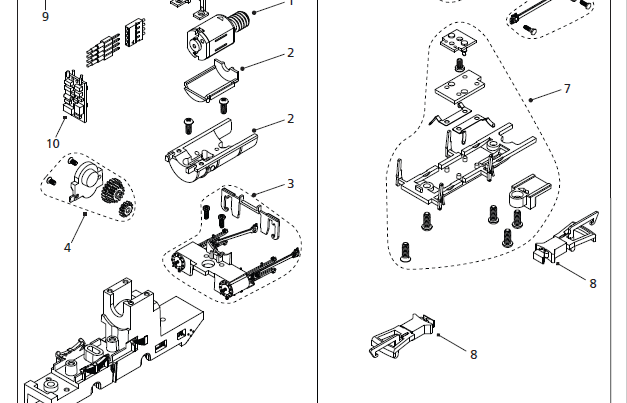 9
1
2
2
10
3
4
7
8
8