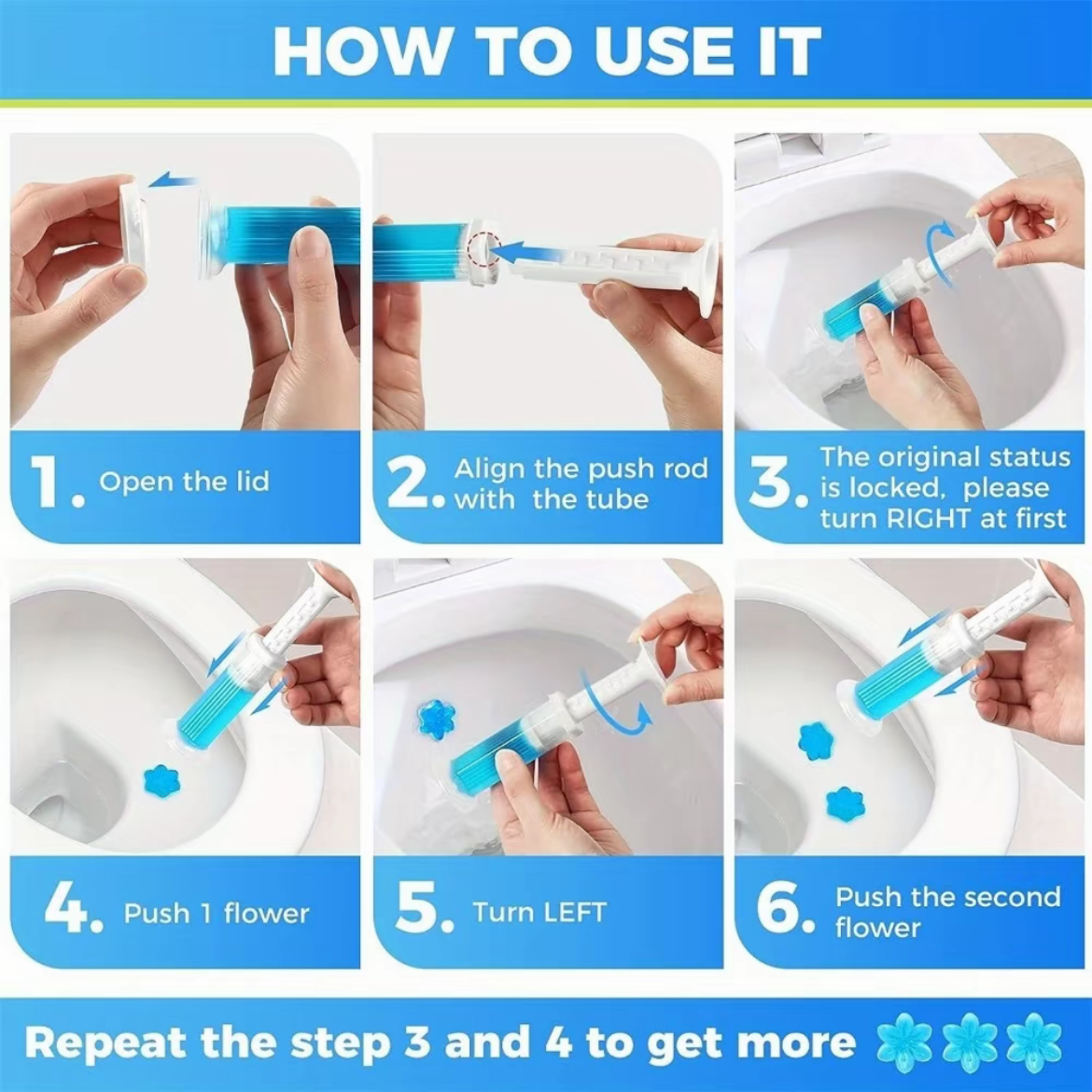 HOW TO USE IT

1. Open the lid

2. Align the push rod with the tube

3. The original status is locked, please turn RIGHT at first

4. Push 1 flower

5. Turn LEFT

6. Push the second flower

Repeat the step 3 and 4 to get more