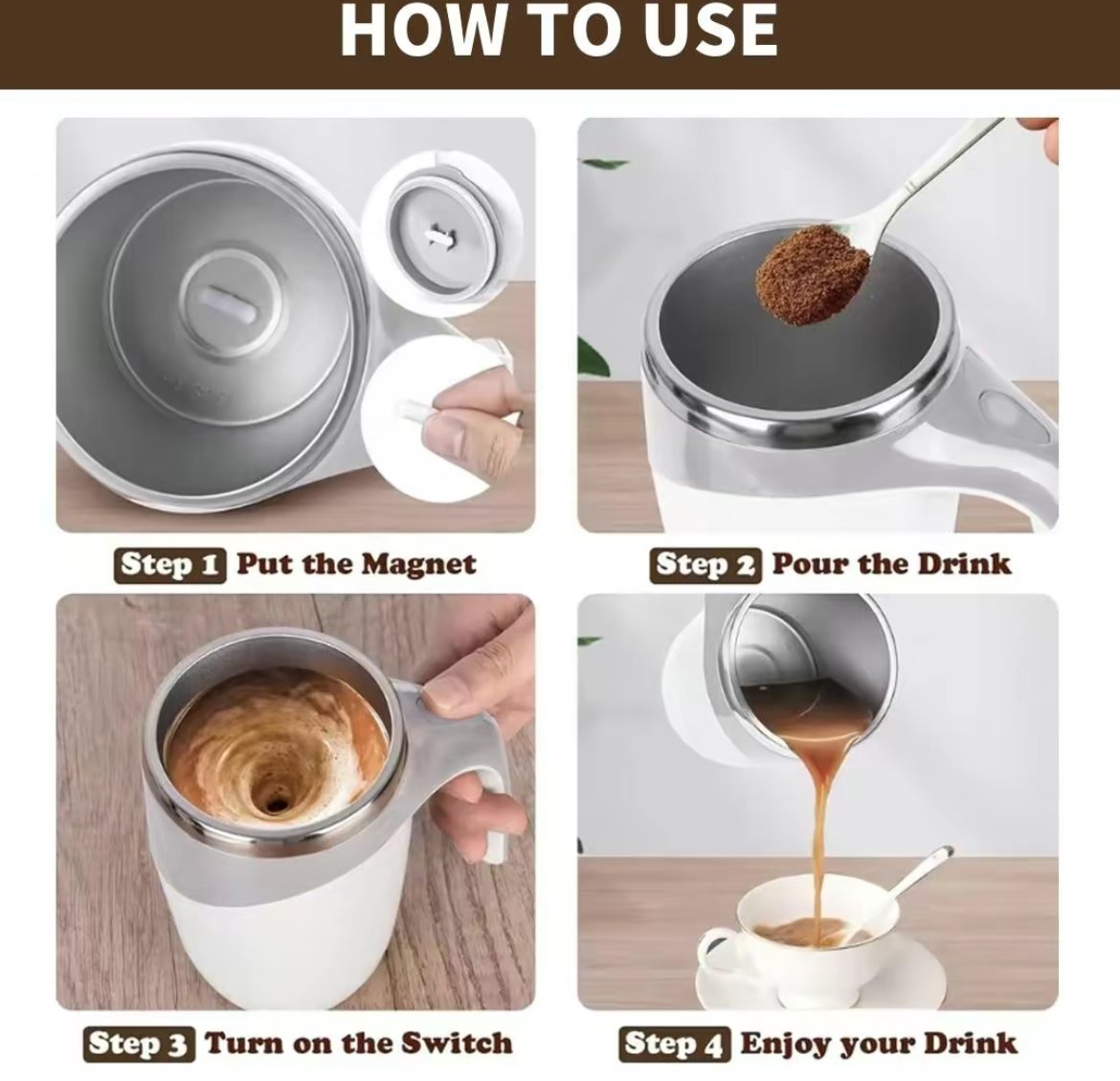 HOW TO USE

Step 1 Put the Magnet

Step 2 Pour the Drink

Step 3 Turn on the Switch

Step 4 Enjoy your Drink